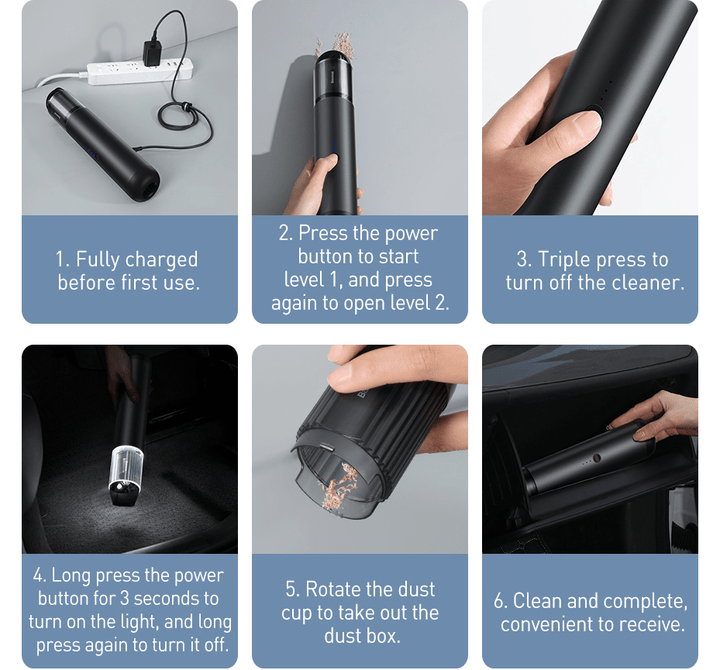 1. Fully charged before first use.

2. Press the power button to start level 1, and press again to open level 2.

3. Triple press to turn off the cleaner.

4. Long press the power button for 3 seconds to turn on the light, and long press again to turn it off.

5. Rotate the dust cup to take out the dust box.

6. Clean and complete, convenient to receive.