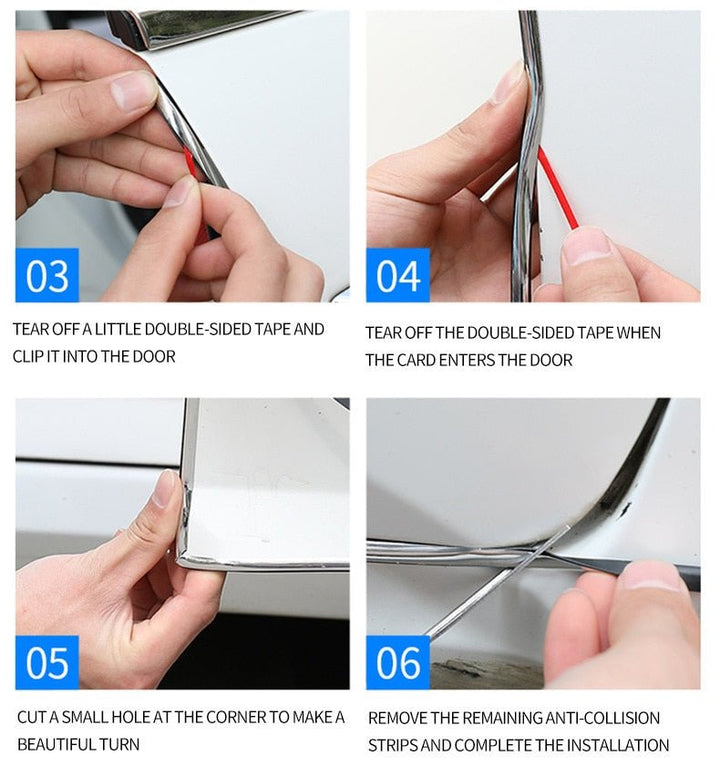 03

TEAR OFF A LITTLE DOUBLE-SIDED TAPE AND CLIP IT INTO THE DOOR

04

TEAR OFF THE DOUBLE-SIDED TAPE WHEN THE CARD ENTERS THE DOOR

05

CUT A SMALL HOLE AT THE CORNER TO MAKE A BEAUTIFUL TURN

06

REMOVE THE REMAINING ANTI-COLLISION STRIPS AND COMPLETE THE INSTALLATION